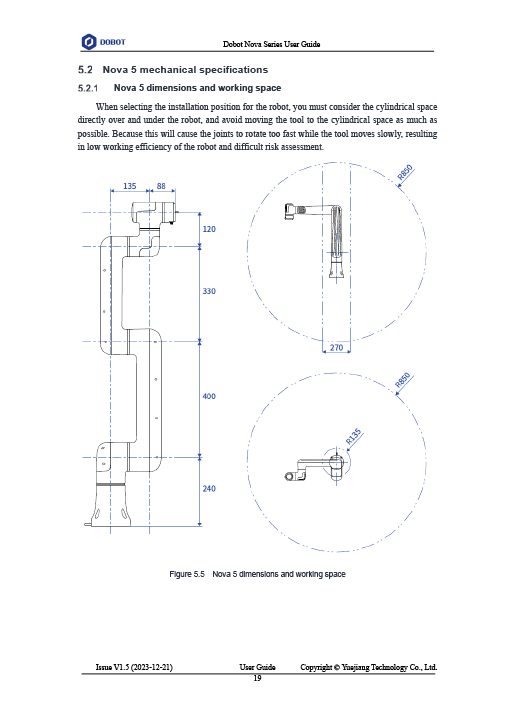 DOBOT

Dobot Nova Series User Guide

5.2 Nova 5 mechanical specifications

5.2.1 Nova 5 dimensions and working space

When selecting the installation position for the robot, you must consider the cylindrical space directly over and under the robot, and avoid moving the tool to the cylindrical space as much as possible. Because this will cause the joints to rotate too fast while the tool moves slowly, resulting in low working efficiency of the robot and difficult risk assessment.

135 88

120

330

400

240

R850

270

R850

R135

Figure 5.5 Nova 5 dimensions and working space

Issue V1.5 (2023-12-21) User Guide Copyright © Yuejiang Technology Co., Ltd.

19